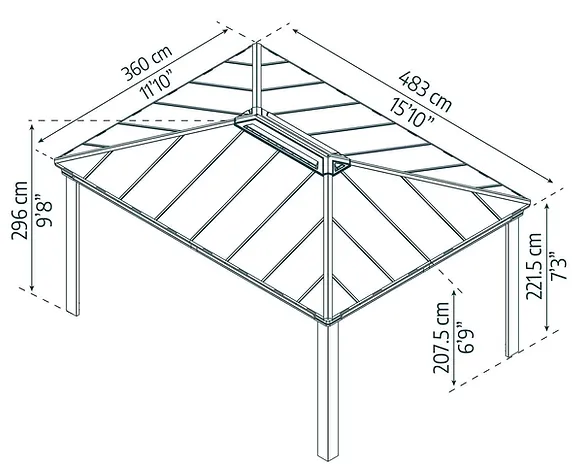 360 cm
11'10"
483 cm
15'10"
296 cm
9'8"
221.5 cm
7'3"
207.5 cm
6'9"